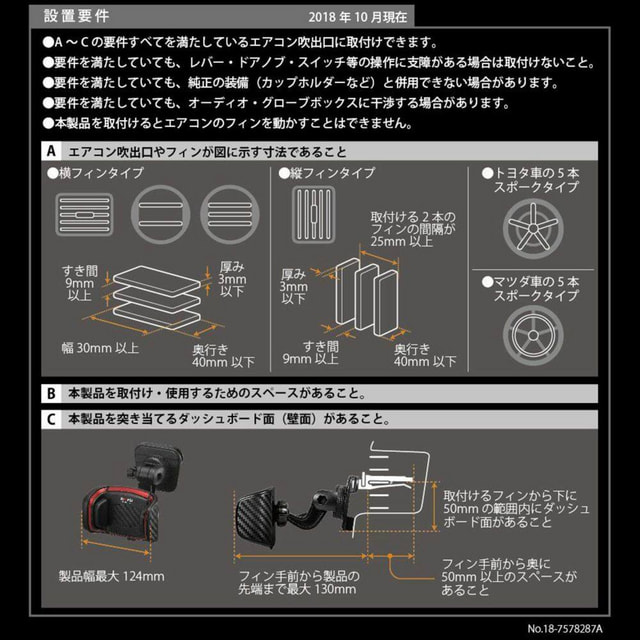 設置要件　2018 年 10 月現在

●A ～ C の要件すべてを満たしているエアコン吹出口に取付けできます。
●要件を満たしていても、レバー・ドアノブ・スイッチ等の操作に支障がある場合は取付けないこと。
●要件を満たしていても、純正の装備（カップホルダーなど）と併用できない場合があります。
●要件を満たしていても、オーディオ・グローブボックスに干渉する場合があります。
●本製品を取付けるとエアコンのフィンを動かすことはできません。

A　エアコン吹出口やフィンが図に示す寸法であること

●横フィンタイプ

すき間 9mm 以上
厚み 3mm 以下
幅 30mm 以上
奥行き 40mm 以下

●縦フィンタイプ

取付ける 2 本のフィンの間隔が 25mm 以上
厚み 3mm 以下
すき間 9mm 以上
奥行き 40mm 以下

●トヨタ車の 5 本スポークタイプ

●マツダ車の 5 本スポークタイプ

B　本製品を取付け・使用するためのスペースがあること。

C　本製品を突き当てるダッシュボード面（壁面）があること。

製品幅最大 124mm

フィン手前から製品の先端まで最大 130mm

取付けるフィンから下に 50mm の範囲内にダッシュボード面があること

フィン手前から奥に 50mm 以上のスペースがあること

No.18-7578287A